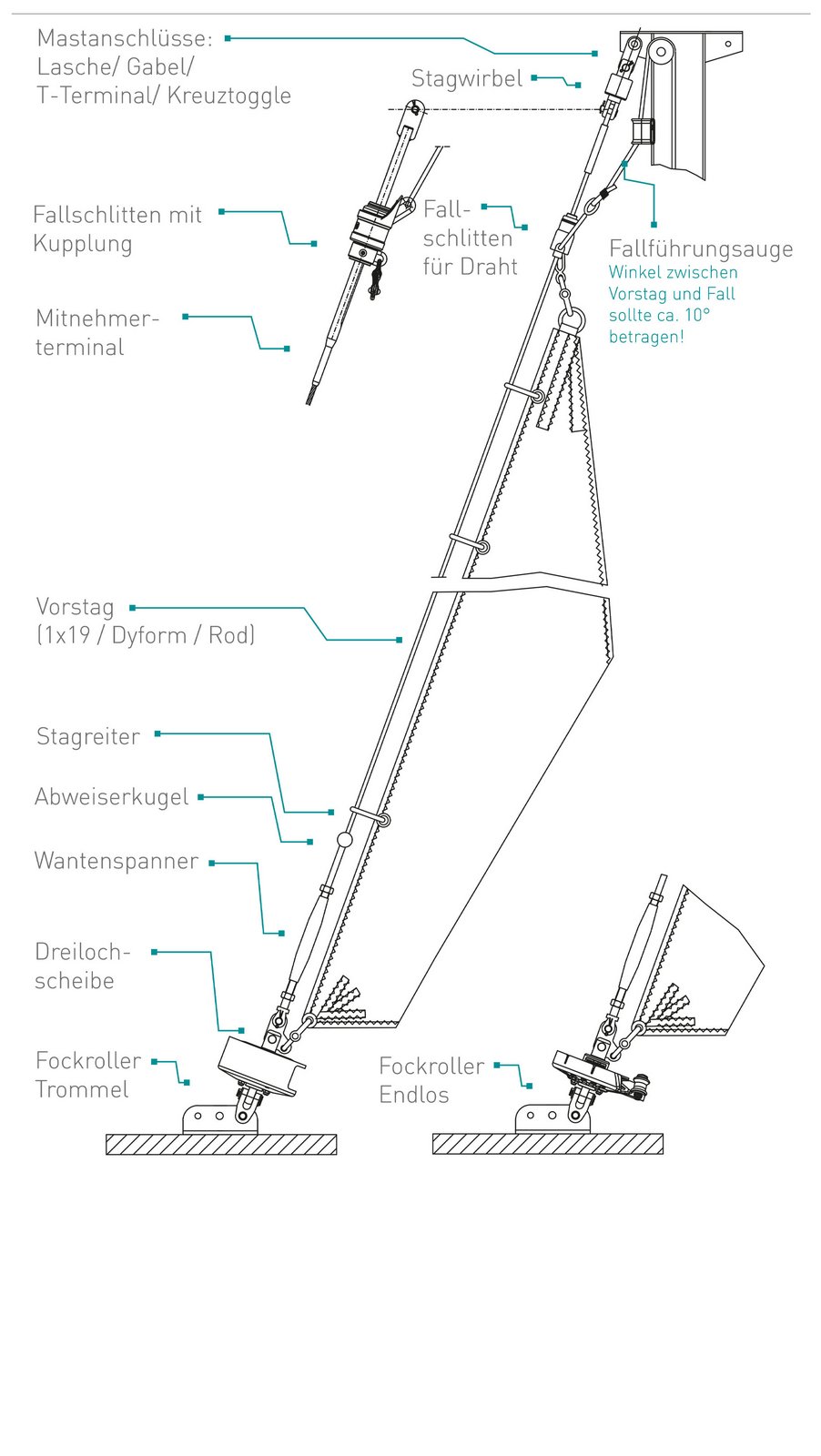 Mastanschlüsse:
Lasche/ Gabel/
T-Terminal/ Kreuztoggle

Stagwirbel

Fallschlitten mit Kupplung

Fallschlitten für Draht

Fallführungsauge
Winkel zwischen Vorstag und Fall sollte ca. 10° betragen!

Mitnehmerterminal

Vorstag
(1x19 / Dyform / Rod)

Stagreiter

Abweiserkugel

Wantenspanner

Dreilochscheibe

Fockroller
Trommel

Fockroller
Endlos