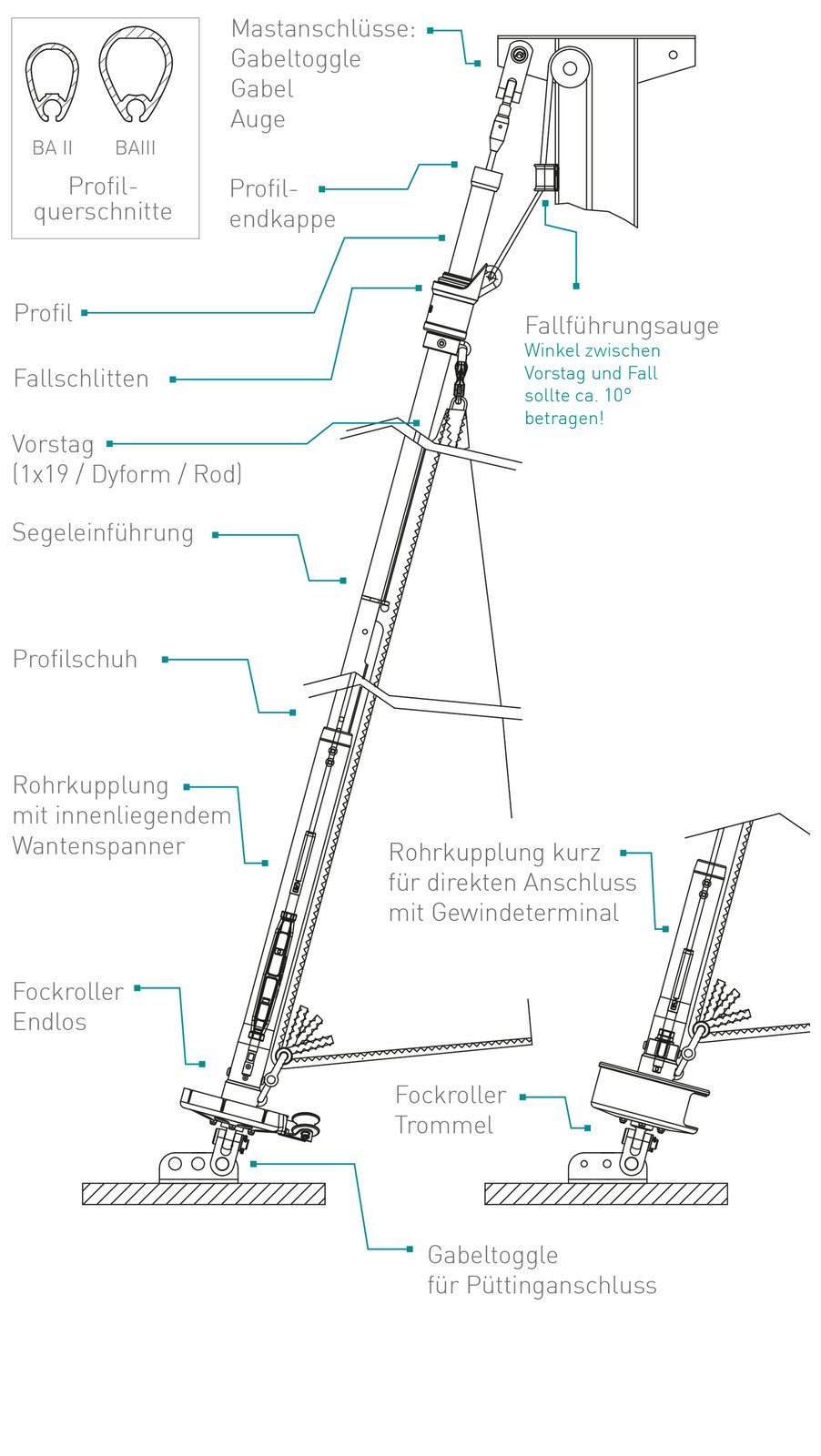 BA II BAIII

Profilquerschnitte

Mastanschlüsse:
Gabeltoggle
Gabel
Auge

Profilendkappe

Profil

Fallschlitten

Fallführungsauge
Winkel zwischen Vorstag und Fall sollte ca. 10° betragen!

Vorstag
(1x19 / Dyform / Rod)

Segeleinführung

Profilschuh

Rohrkupplung
mit innenliegendem
Wantenspanner

Rohrkupplung kurz
für direkten Anschluss
mit Gewindeterminal

Fockroller
Endlos

Fockroller
Trommel

Gabeltoggle
für Püttinganschluss