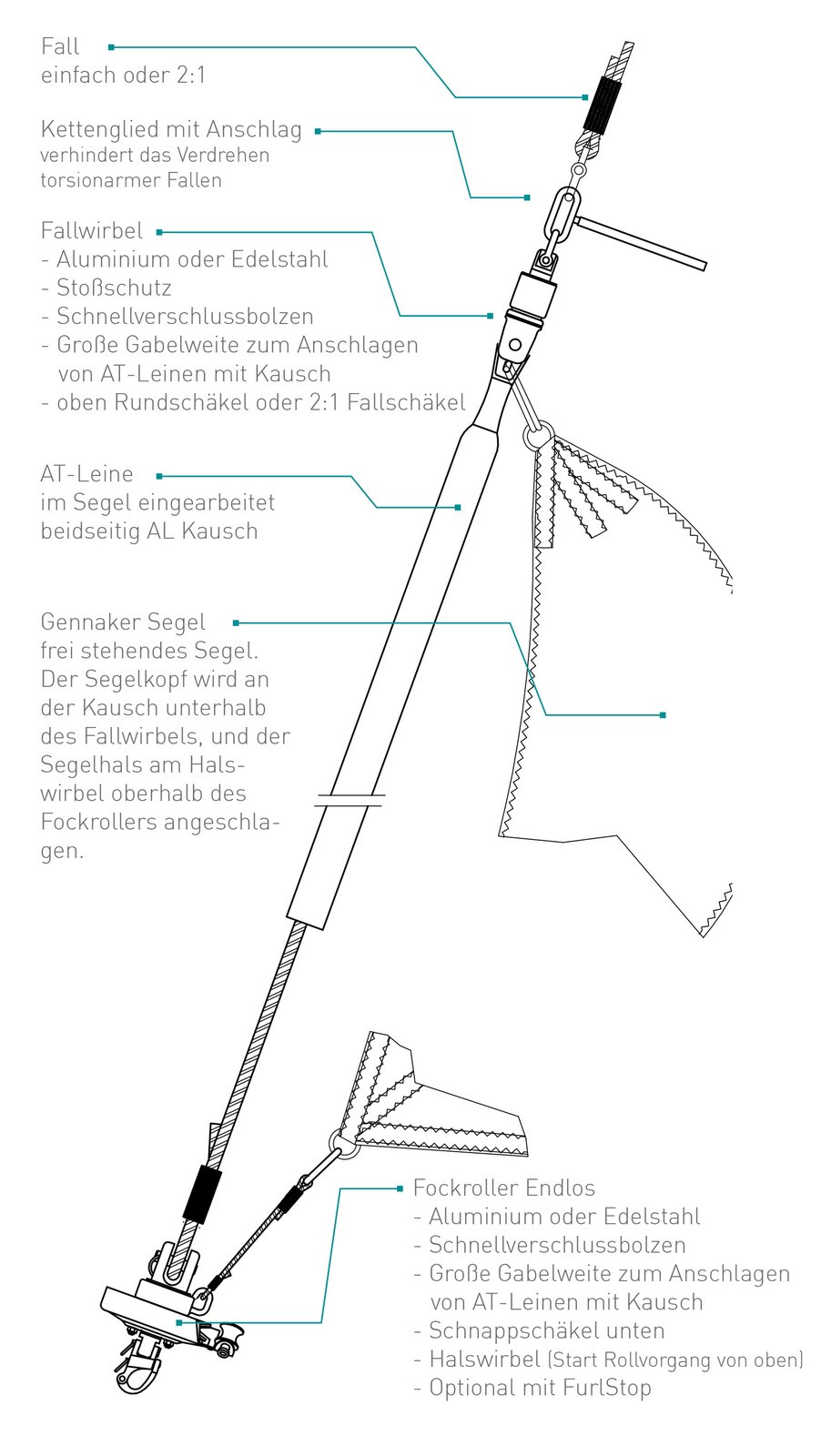 Fall
einfach oder 2:1

Kettenglied mit Anschlag
verhindert das Verdrehen torsionarmer Fallen

Fallwirbel
- Aluminium oder Edelstahl
- Stoßschutz
- Schnellverschlussbolzen
- Große Gabelweite zum Anschlagen von AT-Leinen mit Kausch
- oben Rundschäkel oder 2:1 Fallschäkel

AT-Leine
im Segel eingearbeitet
beidseitig AL Kausch

Gennaker Segel
frei stehendes Segel. Der Segelkopf wird an der Kausch unterhalb des Fallwirbels, und der Segelhals am Halswirbel oberhalb des Fockrollers angeschlagen.

Fockroller Endlos
- Aluminium oder Edelstahl
- Schnellverschlussbolzen
- Große Gabelweite zum Anschlagen von AT-Leinen mit Kausch
- Schnappschäkel unten
- Halswirbel (Start Rollvorgang von oben)
- Optional mit FurlStop