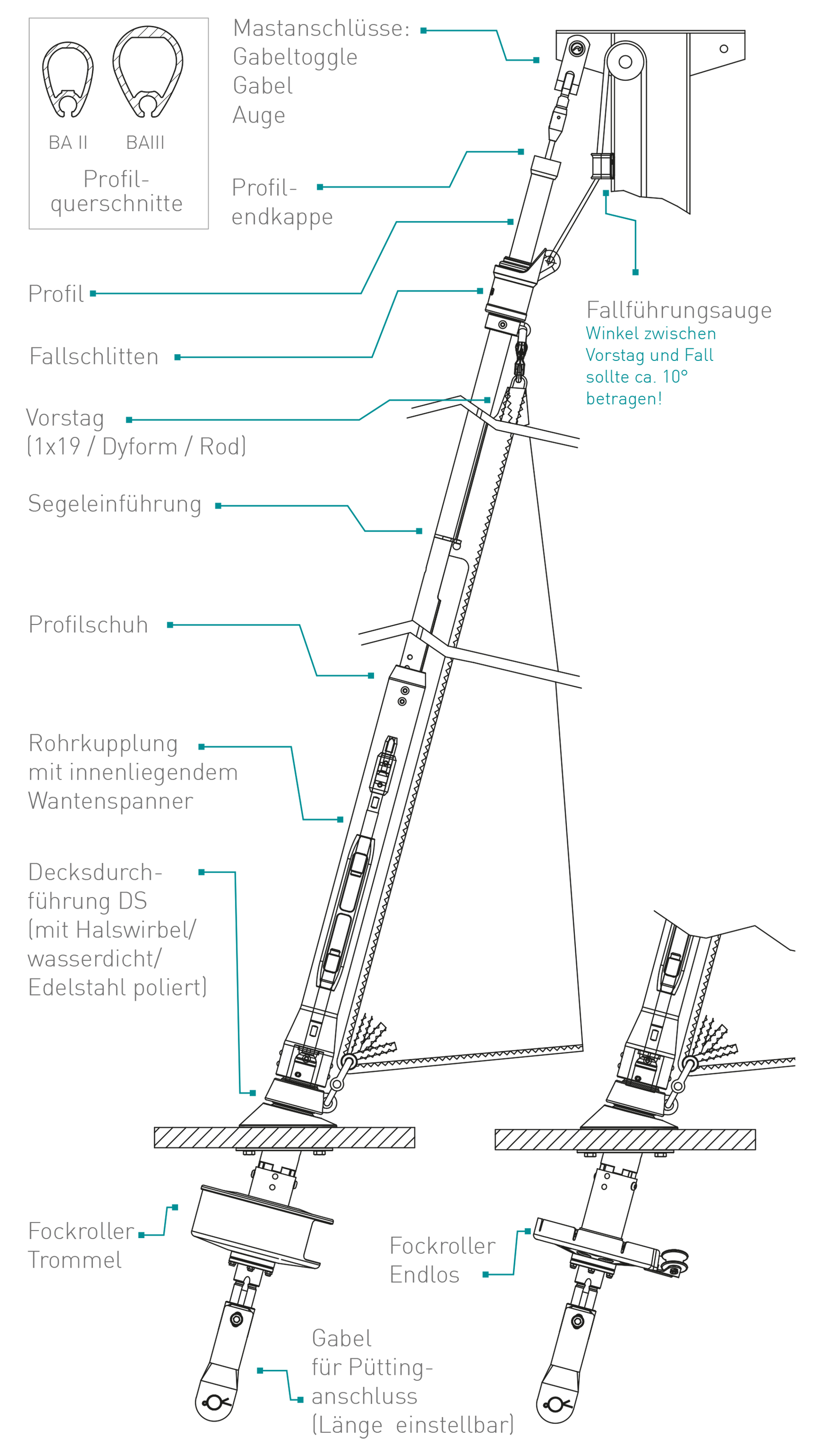 BA II BAIII

Profilquerschnitte

Mastanschlüsse:
Gabeltoggle
Gabel
Auge

Profilendkappe

Profil

Fallschlitten

Fallführungsauge
Winkel zwischen Vorstag und Fall sollte ca. 10° betragen!

Vorstag
(1x19 / Dyform / Rod)

Segeleinführung

Profilschuh

Rohrkupplung
mit innenliegendem
Wantenspanner

Decksdurchführung DS
(mit Halswirbel/
wasserdicht/
Edelstahl poliert)

Fockroller
Trommel

Fockroller
Endlos

Gabel
für Püttinganschluss
(Länge einstellbar)