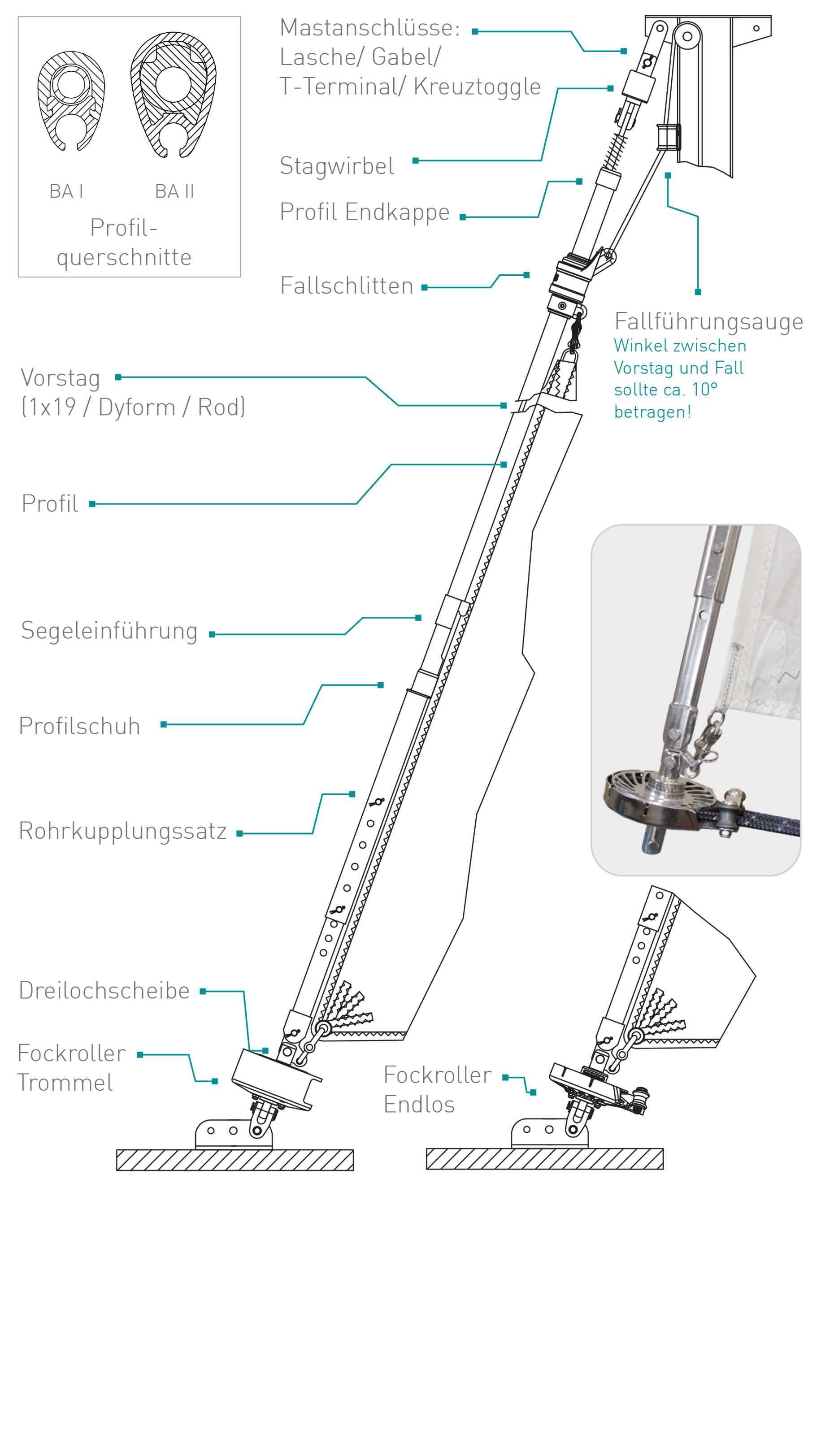 BA I BA II

Profil-querschnitte

Mastanschlüsse: Lasche/ Gabel/ T-Terminal/ Kreuztoggle

Stagwirbel

Profil Endkappe

Fallschlitten

Fallführungsauge
Winkel zwischen Vorstag und Fall sollte ca. 10° betragen!

Vorstag (1x19 / Dyform / Rod)

Profil

Segeleinführung

Profilschuh

Rohrkupplungssatz

Dreilochscheibe

Fockroller Trommel

Fockroller Endlos