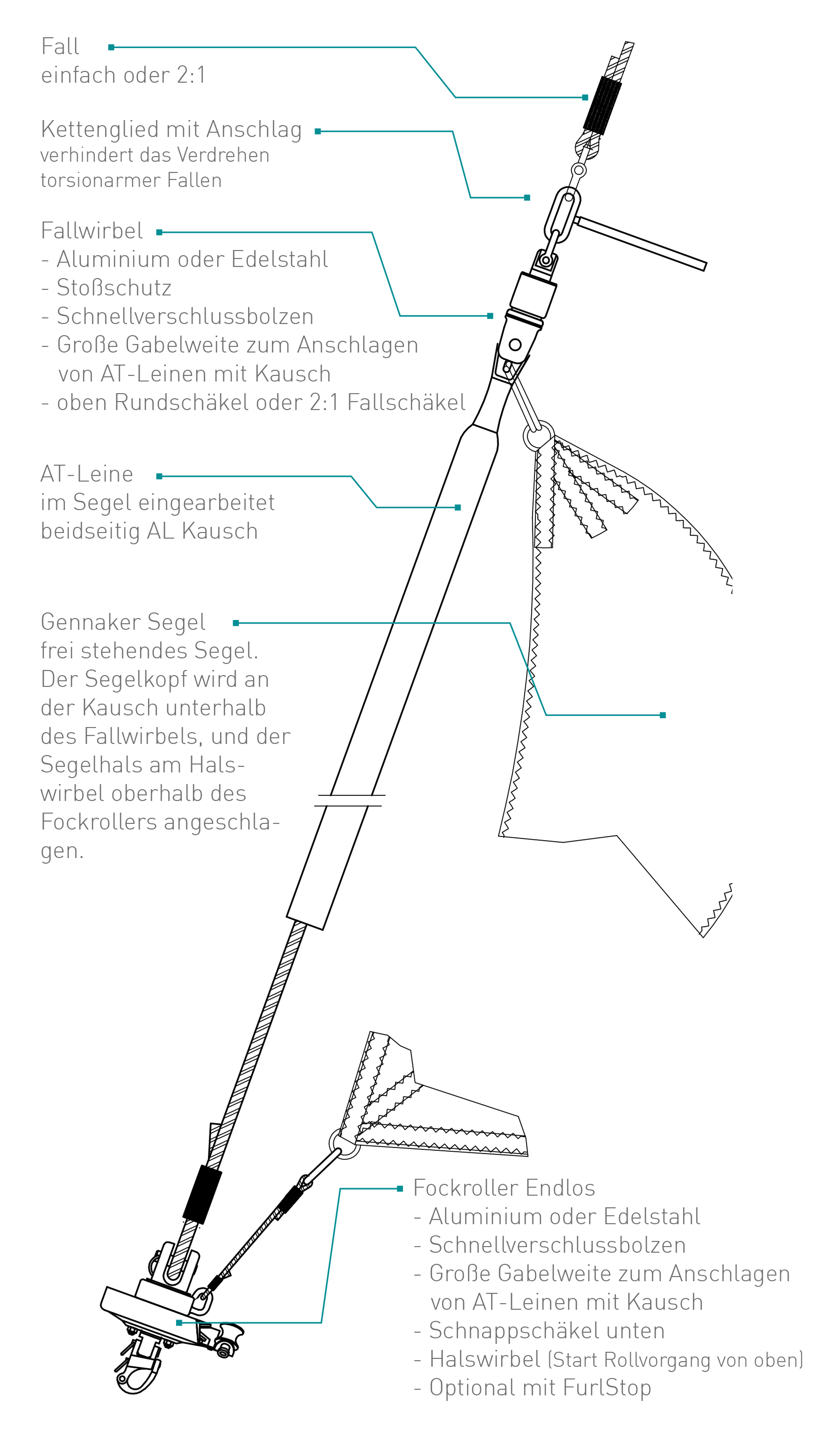 Fall
einfach oder 2:1

Kettenglied mit Anschlag
verhindert das Verdrehen
torsionarmer Fallen

Fallwirbel
- Aluminium oder Edelstahl
- Stoßschutz
- Schnellverschlussbolzen
- Große Gabelweite zum Anschlagen von AT-Leinen mit Kausch
- oben Rundschäkel oder 2:1 Fallschäkel

AT-Leine
im Segel eingearbeitet
beidseitig AL Kausch

Gennaker Segel
frei stehendes Segel. Der Segelkopf wird an der Kausch unterhalb des Fallwirbels, und der Segelhals am Halswirbel oberhalb des Fockrollers angeschlagen.

Fockroller Endlos
- Aluminium oder Edelstahl
- Schnellverschlussbolzen
- Große Gabelweite zum Anschlagen von AT-Leinen mit Kausch
- Schnappschäkel unten
- Halswirbel (Start Rollvorgang von oben)
- Optional mit FurlStop